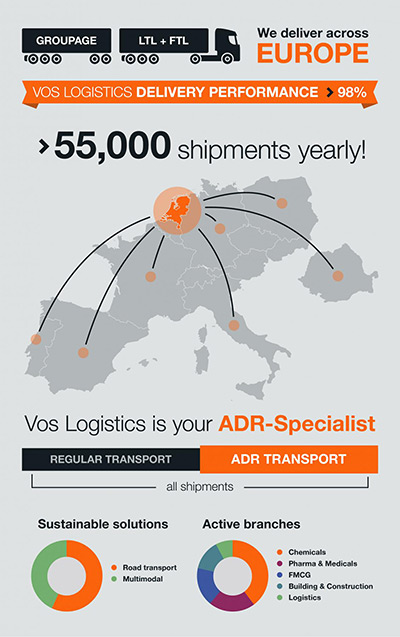 GROUPAGE

LTL + FTL

We deliver across
EUROPE

VOS LOGISTICS DELIVERY PERFORMANCE > 98%

> 55,000 shipments yearly!

Vos Logistics is your ADR-Specialist

REGULAR TRANSPORT

ADR TRANSPORT

all shipments

Sustainable solutions

Road transport
Multimodal

Active branches

Chemicals
Pharma & Medicals
FMCG
Building & Construction
Logistics